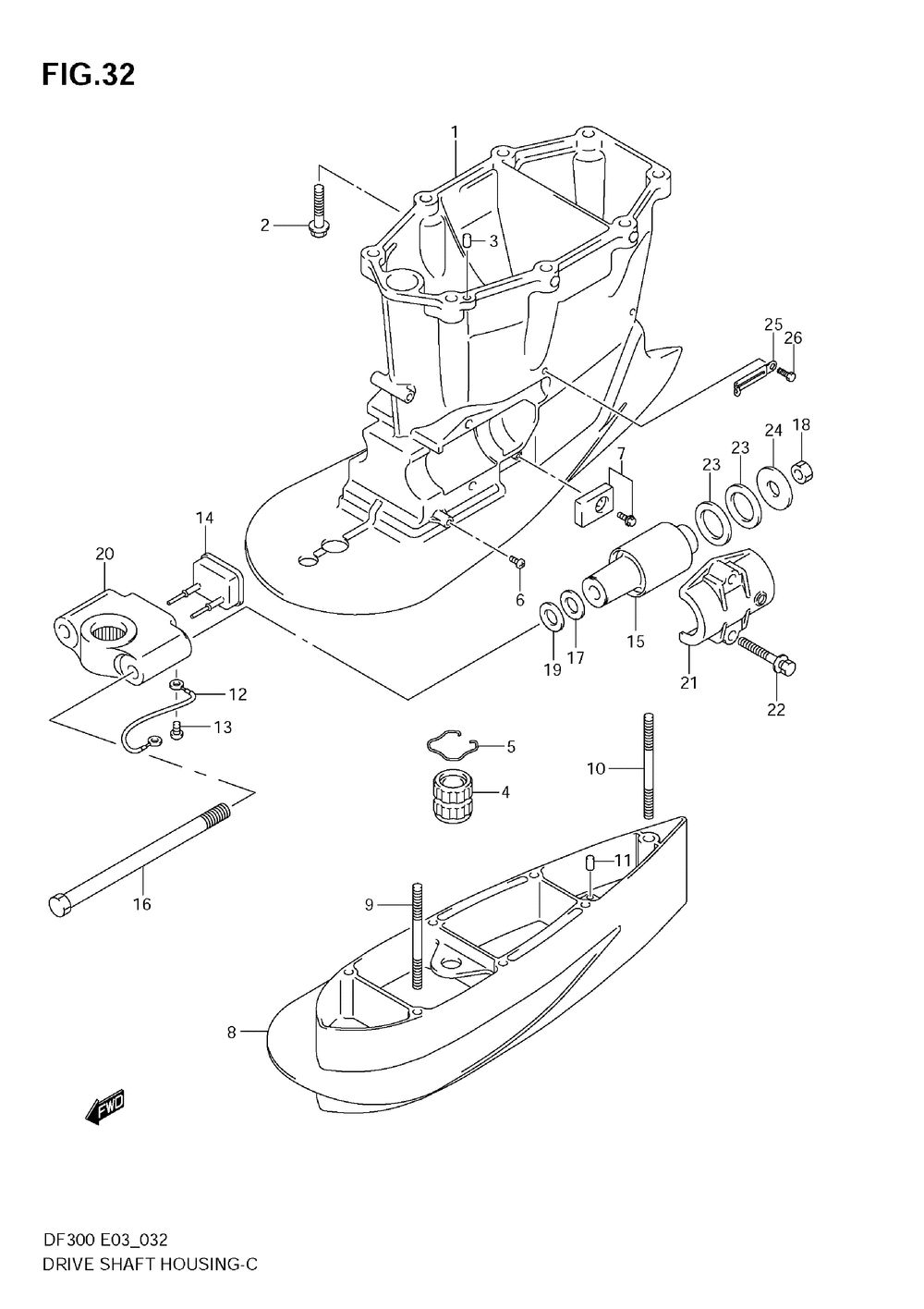 FIG.32

1
2
3
25
26
24
18
23
23
7
14
20
6
15
19
17
21
22
12
13
5
4
10
11
16
9
8
FWD

DF300 E03_032
DRIVE SHAFT HOUSING-C